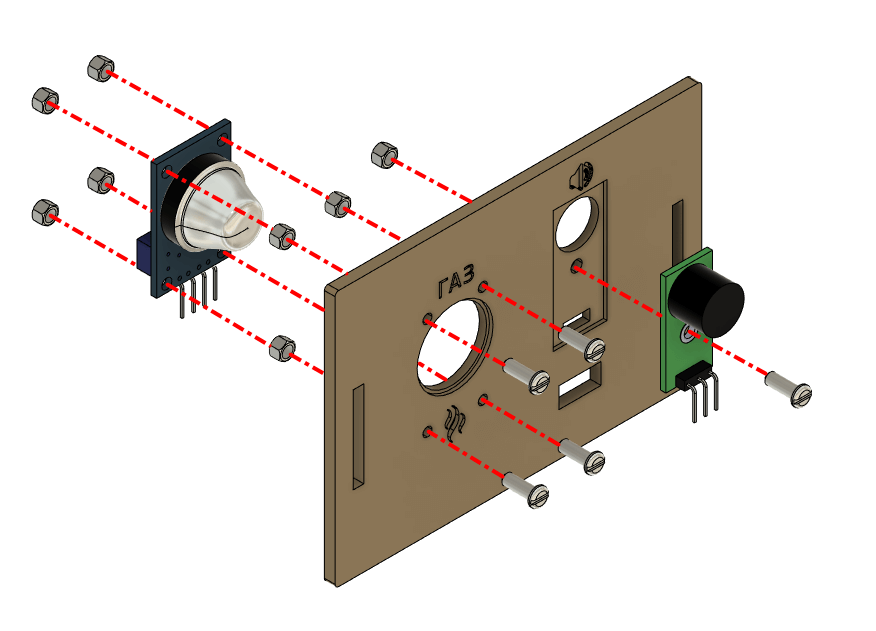 ГАЗ